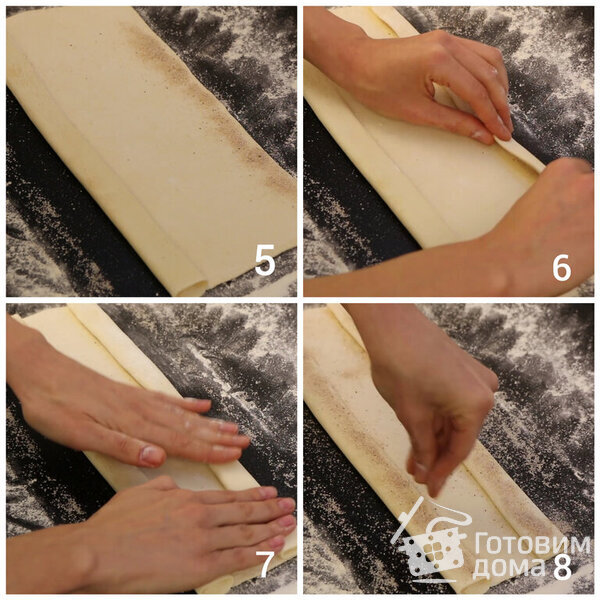 5

6

7

Готовим дома 8